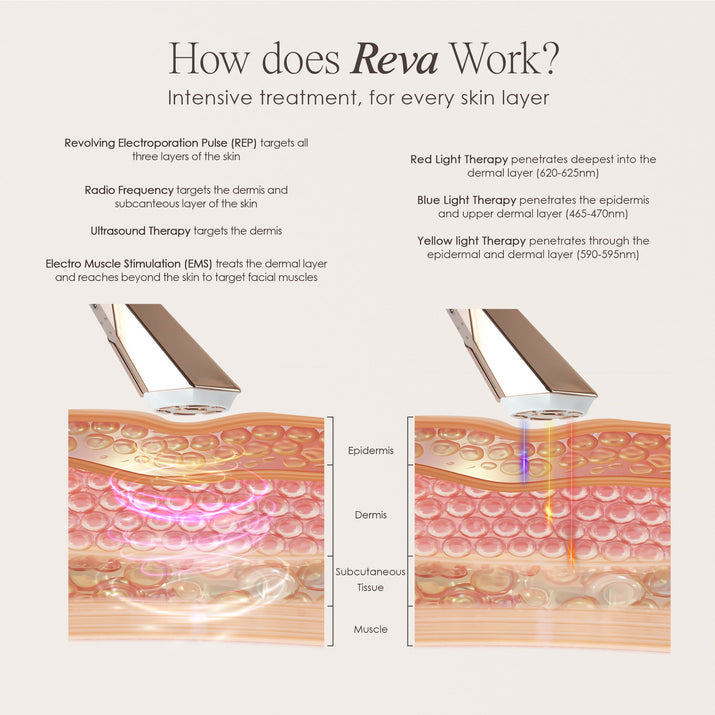 How does Reva Work?
Intensive treatment, for every skin layer

Revolving Electroporation Pulse (REP) targets all three layers of the skin

Radio Frequency targets the dermis and subcanteous layer of the skin

Ultrasound Therapy targets the dermis

Electro Muscle Stimulation (EMS) treats the dermal layer and reaches beyond the skin to target facial muscles

Red Light Therapy penetrates deepest into the dermal layer (620-625nm)

Blue Light Therapy penetrates the epidermis and upper dermal layer (465-470nm)

Yellow light Therapy penetrates through the epidermal and dermal layer (590-595nm)

Epidermis

Dermis

Subcutaneous Tissue

Muscle