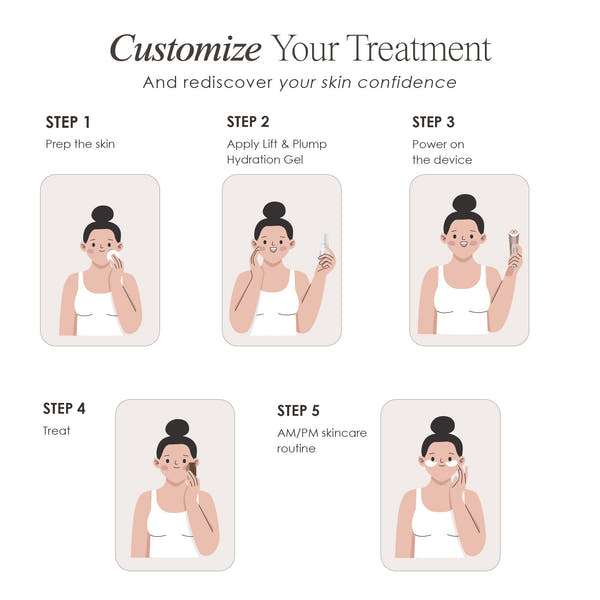 Customize Your Treatment
And rediscover your skin confidence

STEP 1
Prep the skin

STEP 2
Apply Lift & Plump Hydration Gel

STEP 3
Power on the device

STEP 4
Treat

STEP 5
AM/PM skincare routine